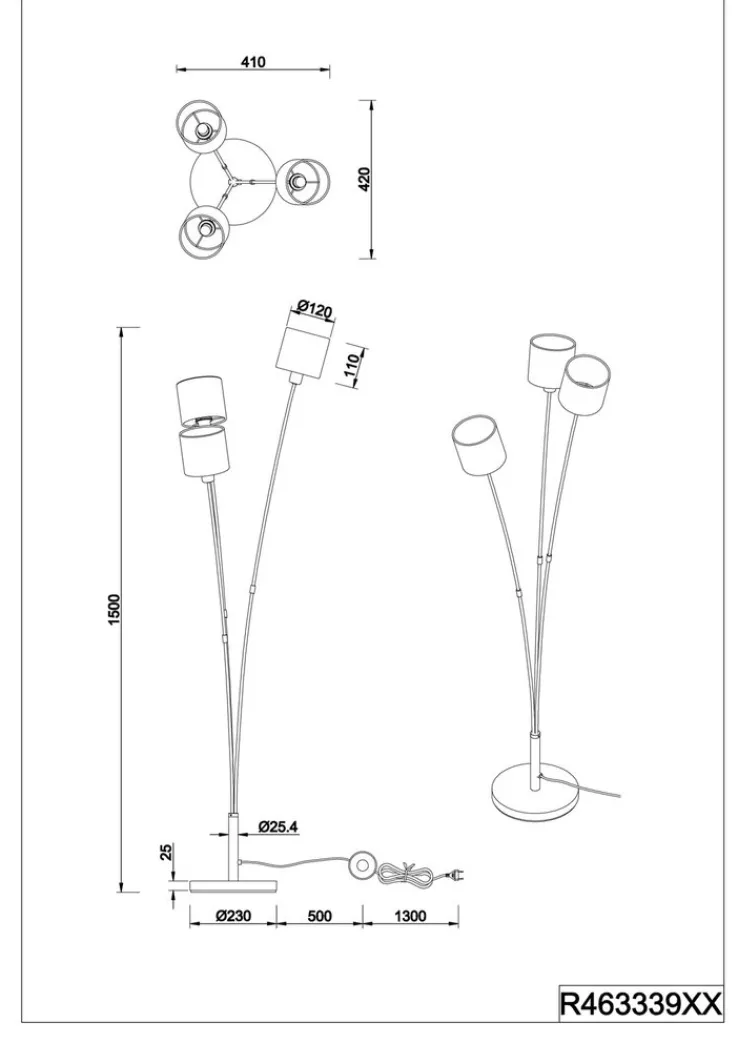 410

420

Ø120

110

1500

Ø25.4

25

Ø230

500

1300

R463339XX