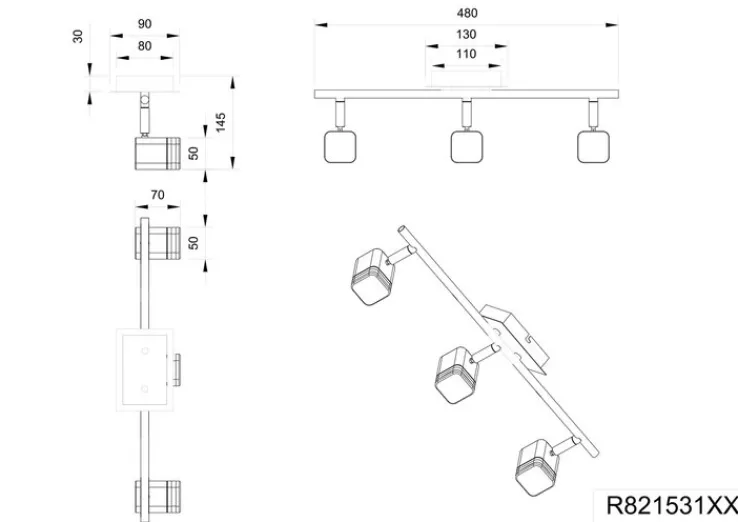 30
90
80
145
50
70
50
480
130
110
R821531XX