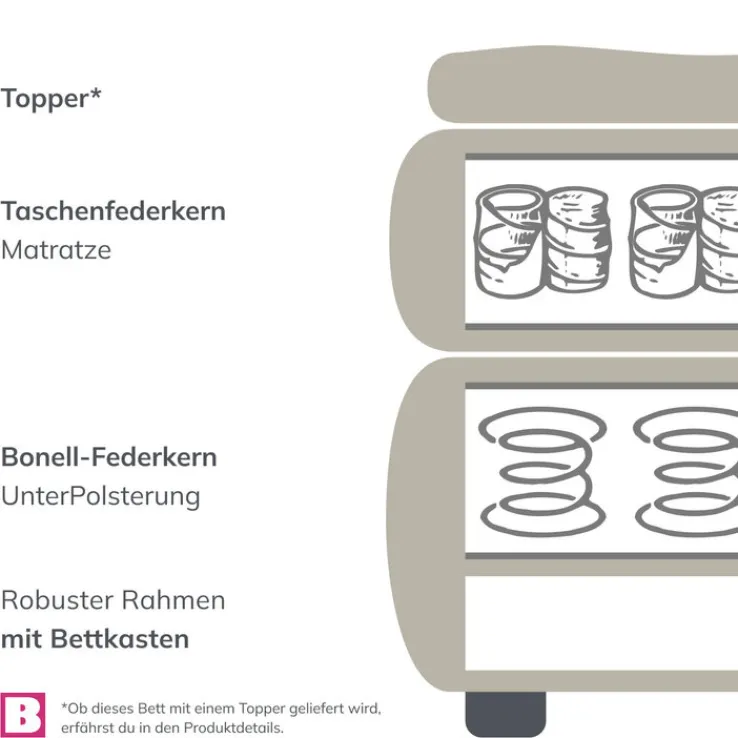 Topper*

Taschenfederkern
Matratze

Bonell-Federkern
UnterPolsterung

Robuster Rahmen
mit Bettkasten

B

*Ob dieses Bett mit einem Topper geliefert wird, erfährst du in den Produktdetails.